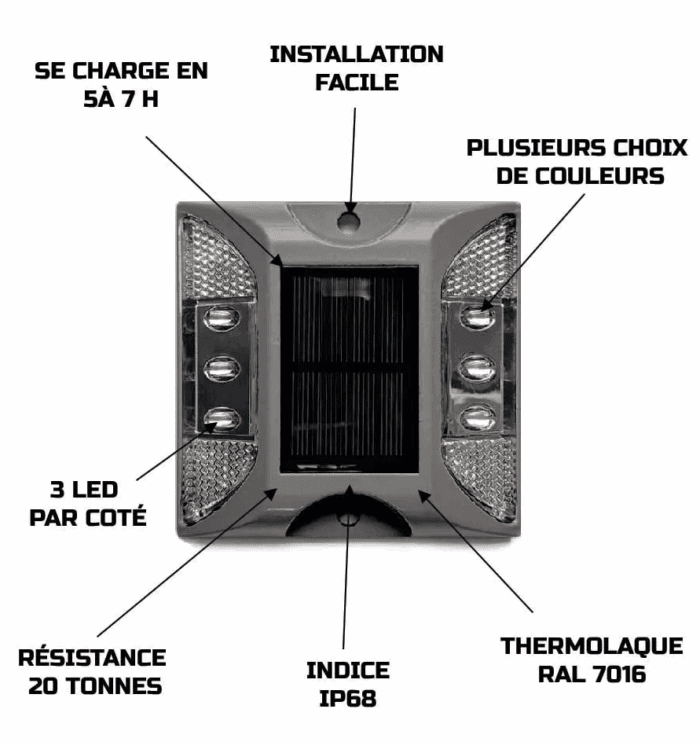 SE CHARGE EN 5À 7 H

INSTALLATION FACILE

PLUSIEURS CHOIX DE COULEURS

3 LED PAR COTÉ

RÉSISTANCE 20 TONNES

INDICE IP68

THERMOLAQUE RAL 7016